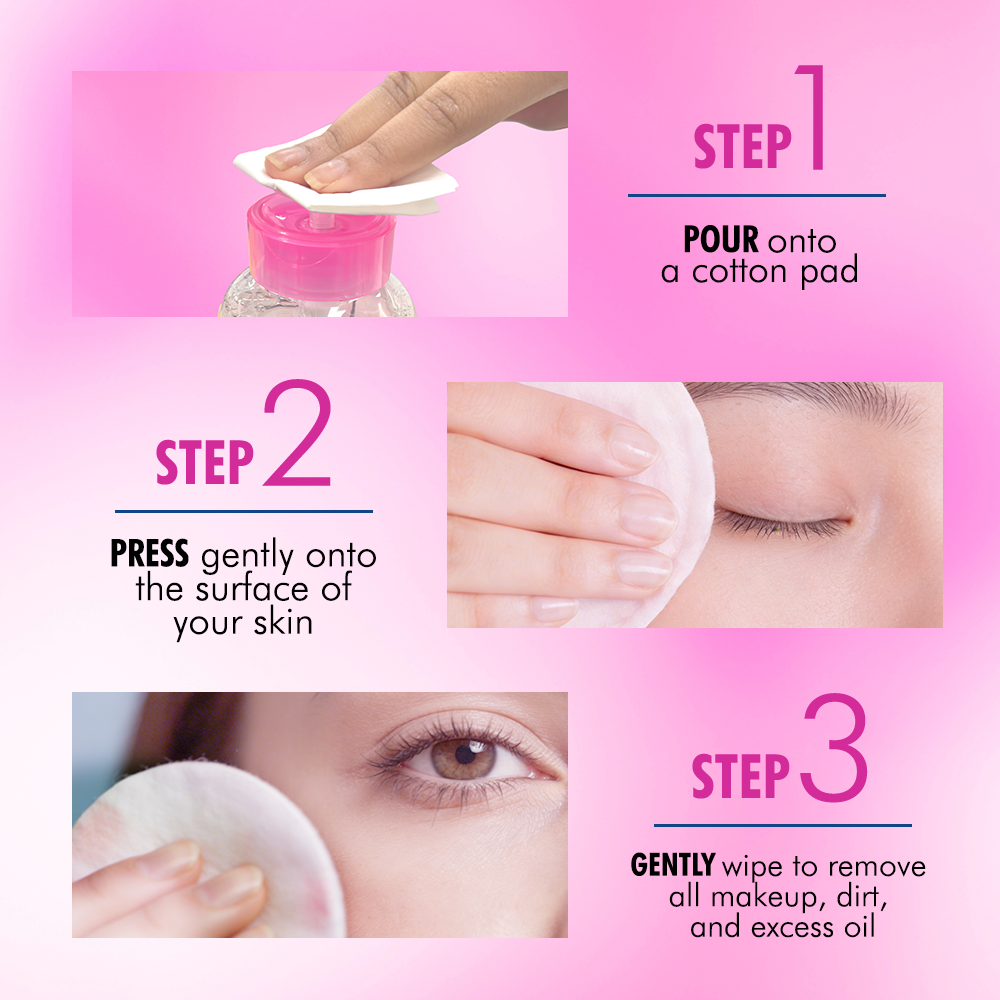 STEP 1

POUR onto a cotton pad

STEP 2

PRESS gently onto the surface of your skin

STEP 3

GENTLY wipe to remove all makeup, dirt, and excess oil