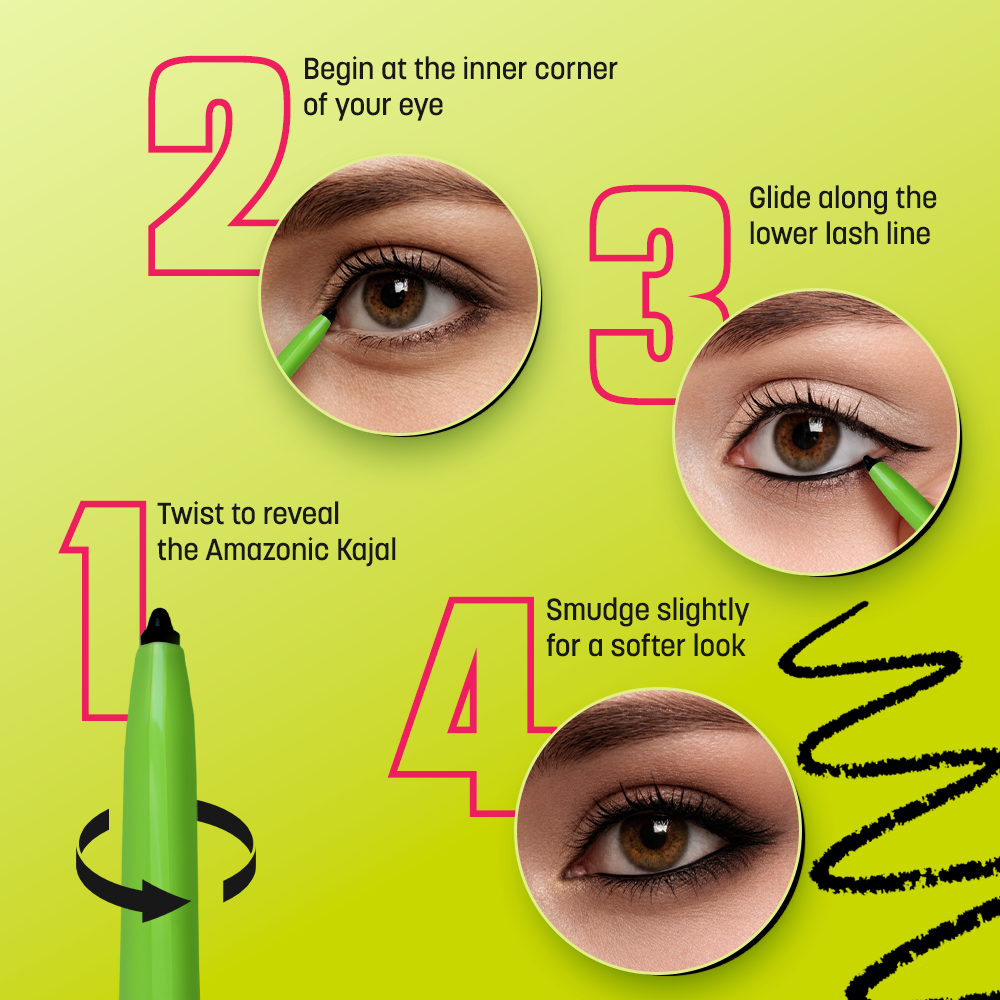 1
Twist to reveal the Amazonic Kajal

2
Begin at the inner corner of your eye

3
Glide along the lower lash line

4
Smudge slightly for a softer look